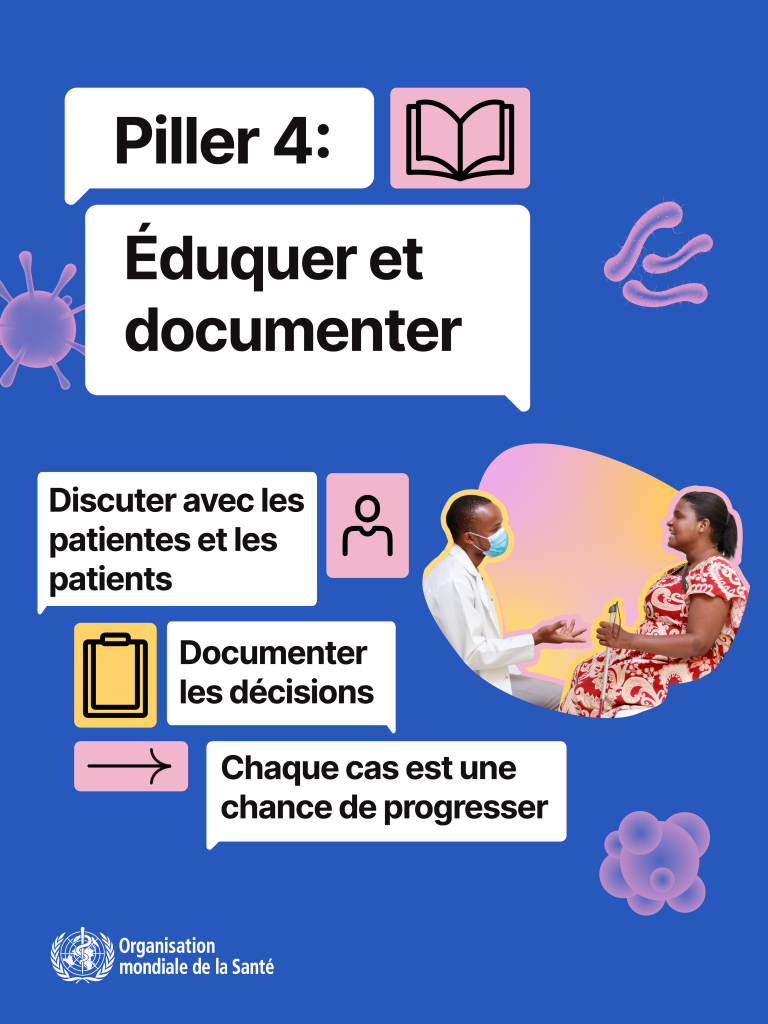 Piller 4:

Éduquer et documenter

Discuter avec les patientes et les patients

Documenter les décisions

Chaque cas est une chance de progresser

Organisation mondiale de la Santé