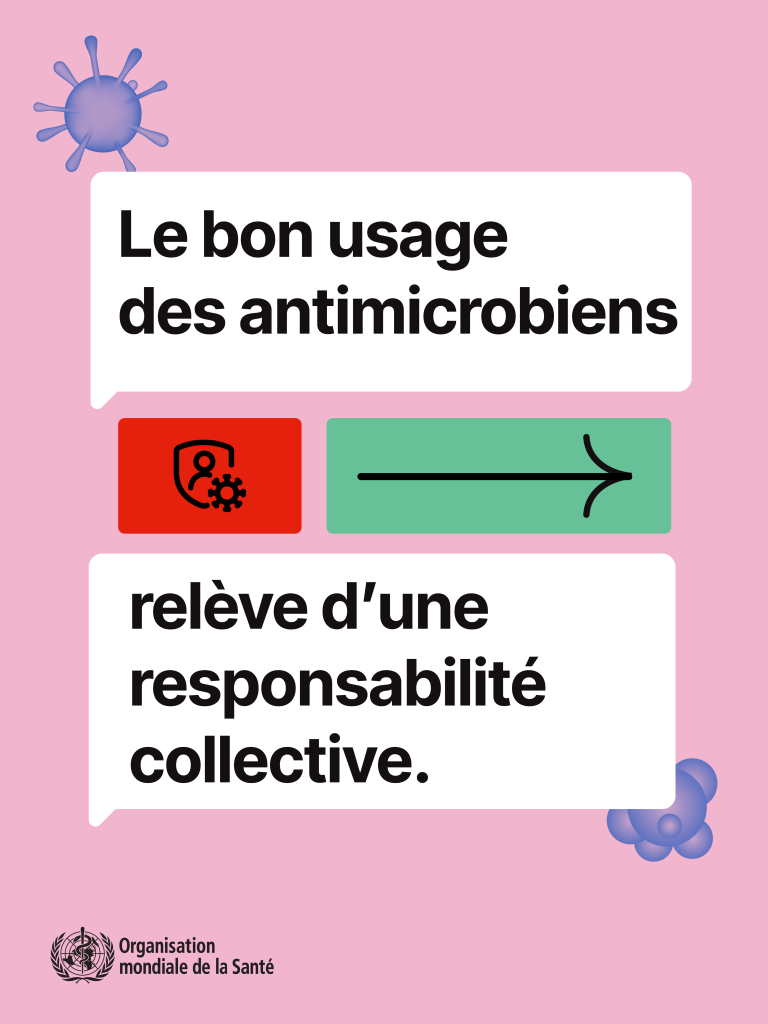 Le bon usage des antimicrobiens

relève d’une responsabilité collective.

Organisation mondiale de la Santé